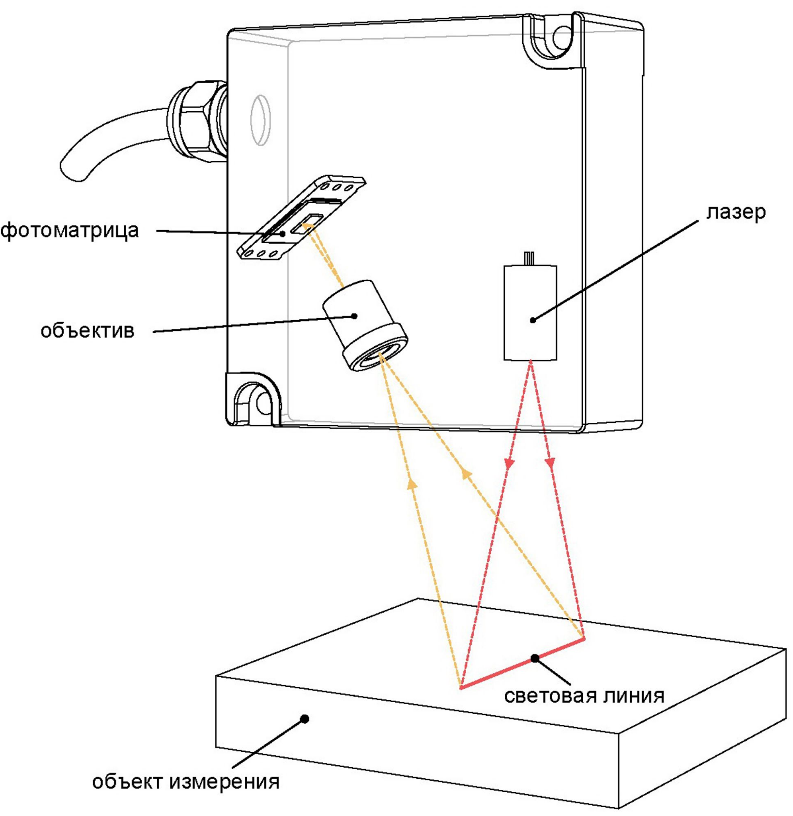 фотоматрица
лазер
объектив
световая линия
объект измерения